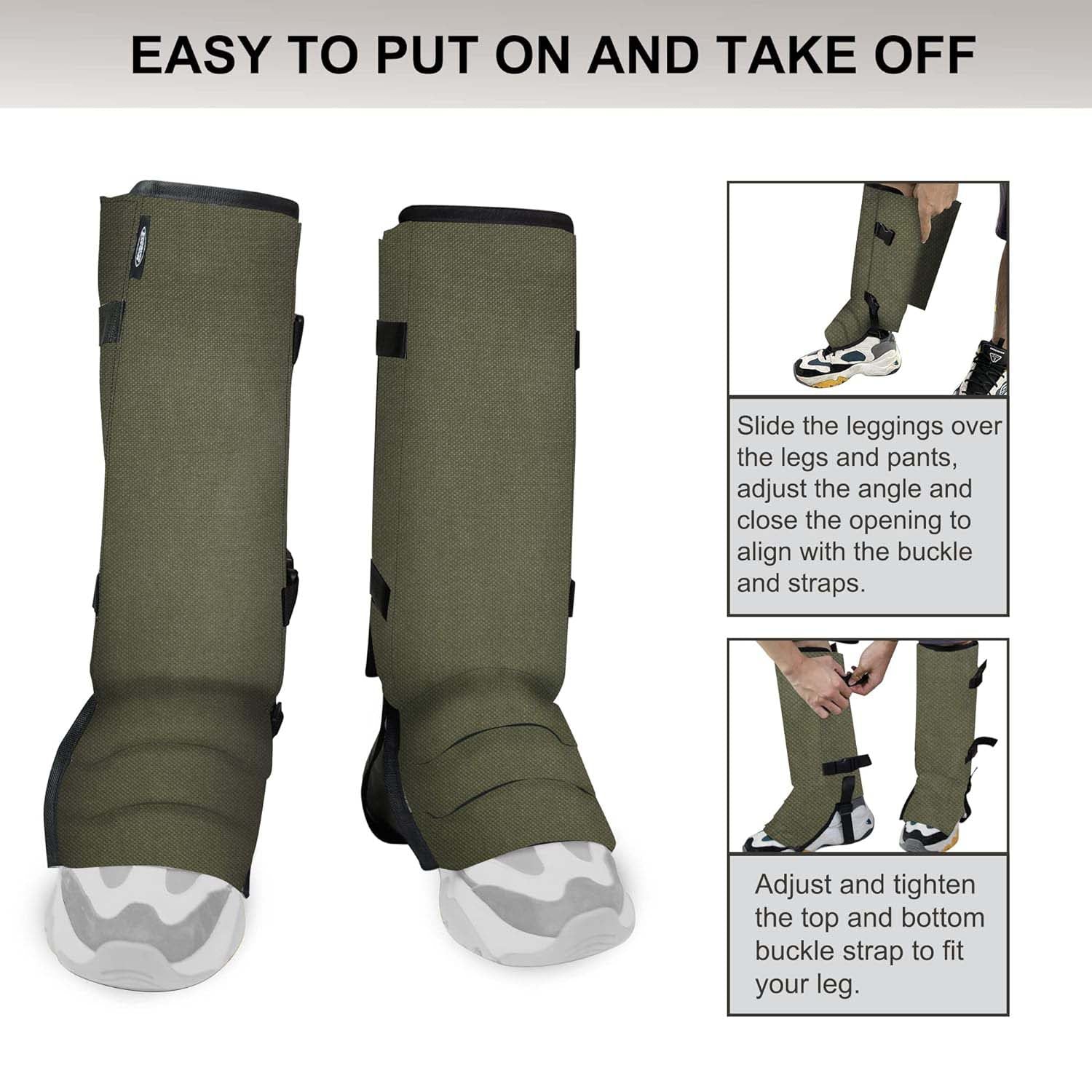 EASY TO PUT ON AND TAKE OFF

Slide the leggings over the legs and pants, adjust the angle and close the opening to align with the buckle and straps.

Adjust and tighten the top and bottom buckle strap to fit your leg.