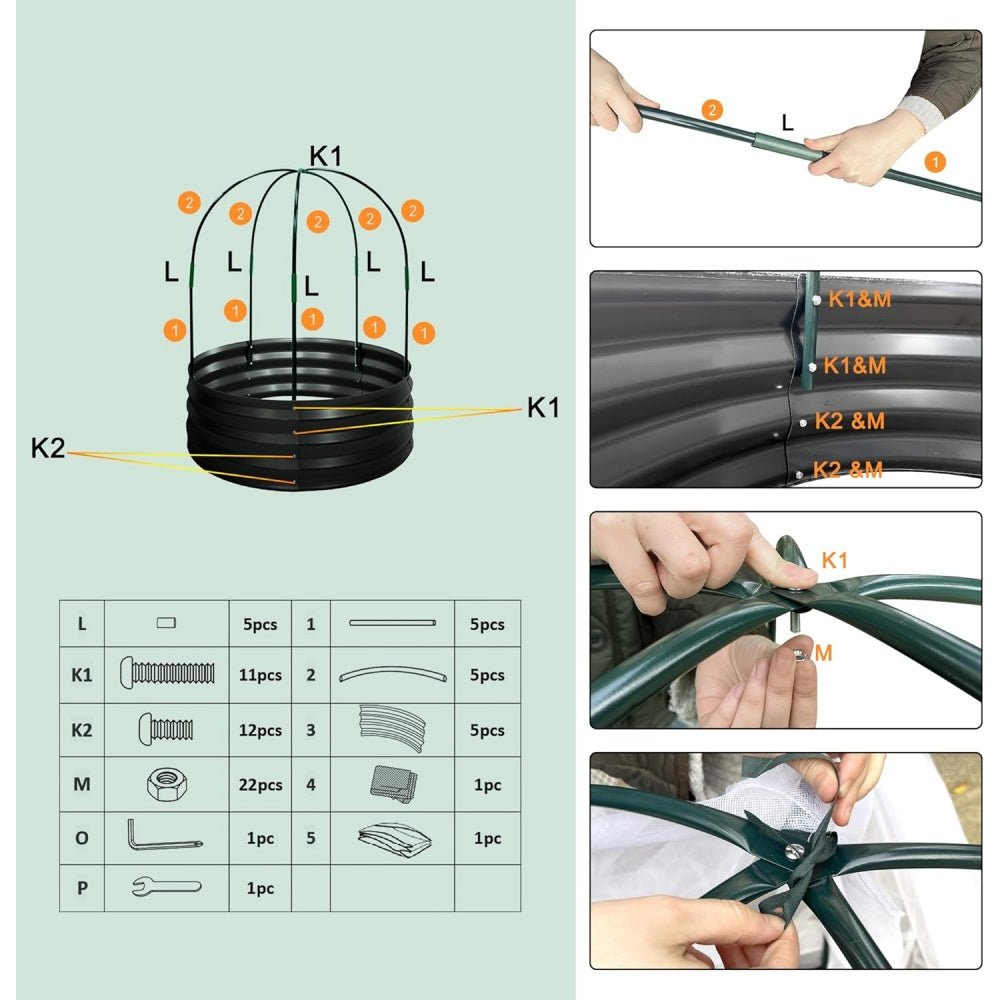 K1
2 2 2 2 2
L L L L L
1 1 1 1 1
K1
K2

| L | | 5pcs | 1 | | 5pcs |
|---|---|---|---|---|---|
| K1 | | 11pcs | 2 | | 5pcs |
| K2 | | 12pcs | 3 | | 5pcs |
| M | | 22pcs | 4 | | 1pc |
| O | | 1pc | 5 | | 1pc |
| P | | 1pc | | | |

2 L 1

K1&M
K1&M
K2 &M
K2 &M

K1
M