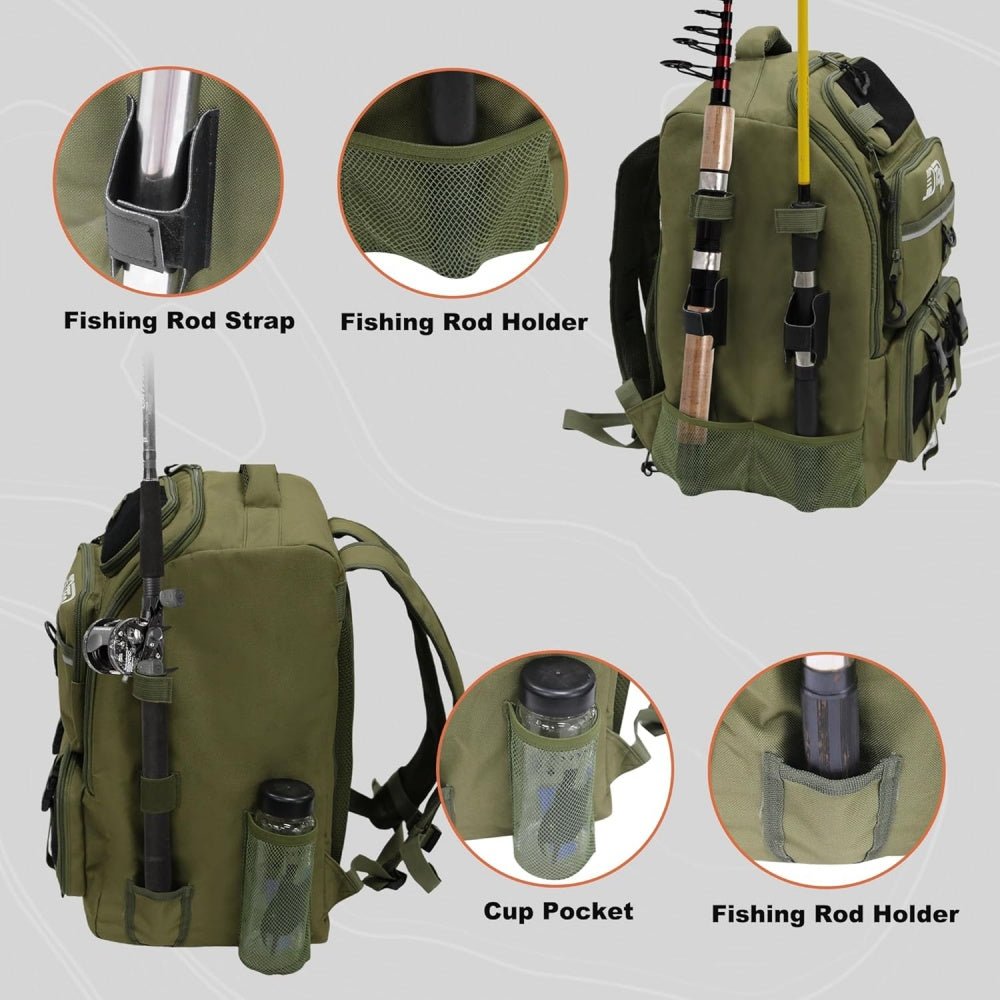 Fishing Rod Strap

Fishing Rod Holder

Cup Pocket

Fishing Rod Holder