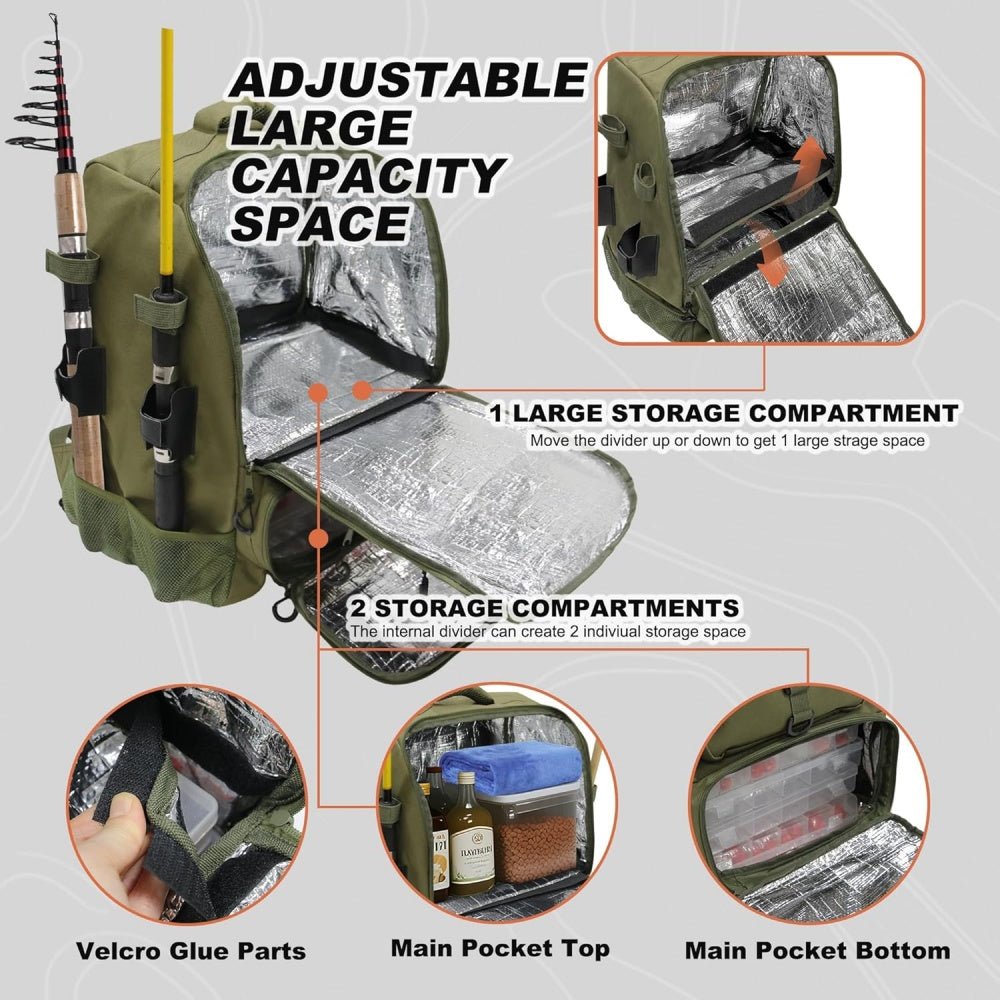 ADJUSTABLE LARGE CAPACITY SPACE

1 LARGE STORAGE COMPARTMENT
Move the divider up or down to get 1 large strage space

2 STORAGE COMPARTMENTS
The internal divider can create 2 indiviual storage space

Velcro Glue Parts

Main Pocket Top

Main Pocket Bottom